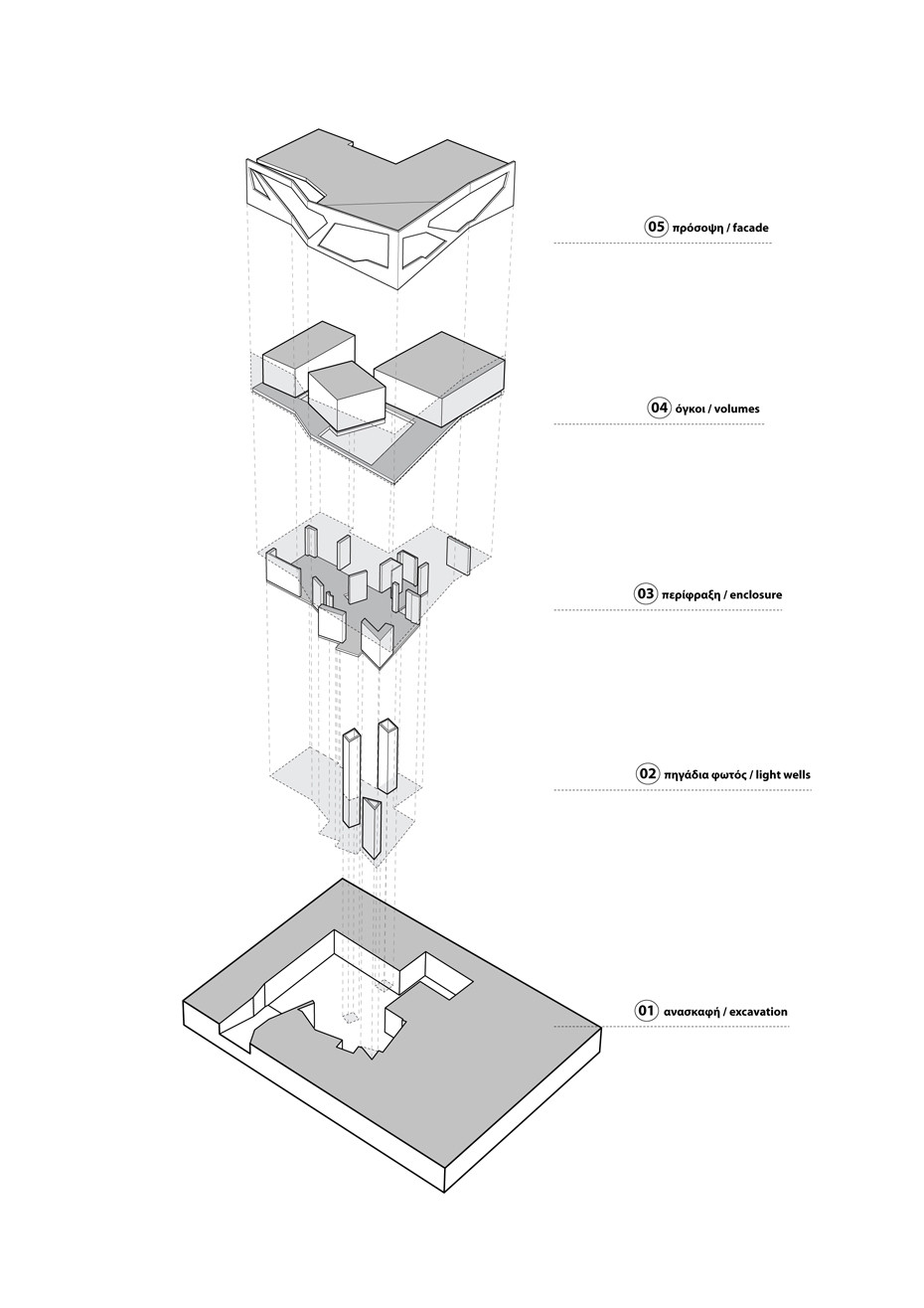 05 πρόσοψη / facade

04 όγκοι / volumes

03 περίφραξη / enclosure

02 πηγάδια φωτός / light wells

01 ανασκαφή / excavation